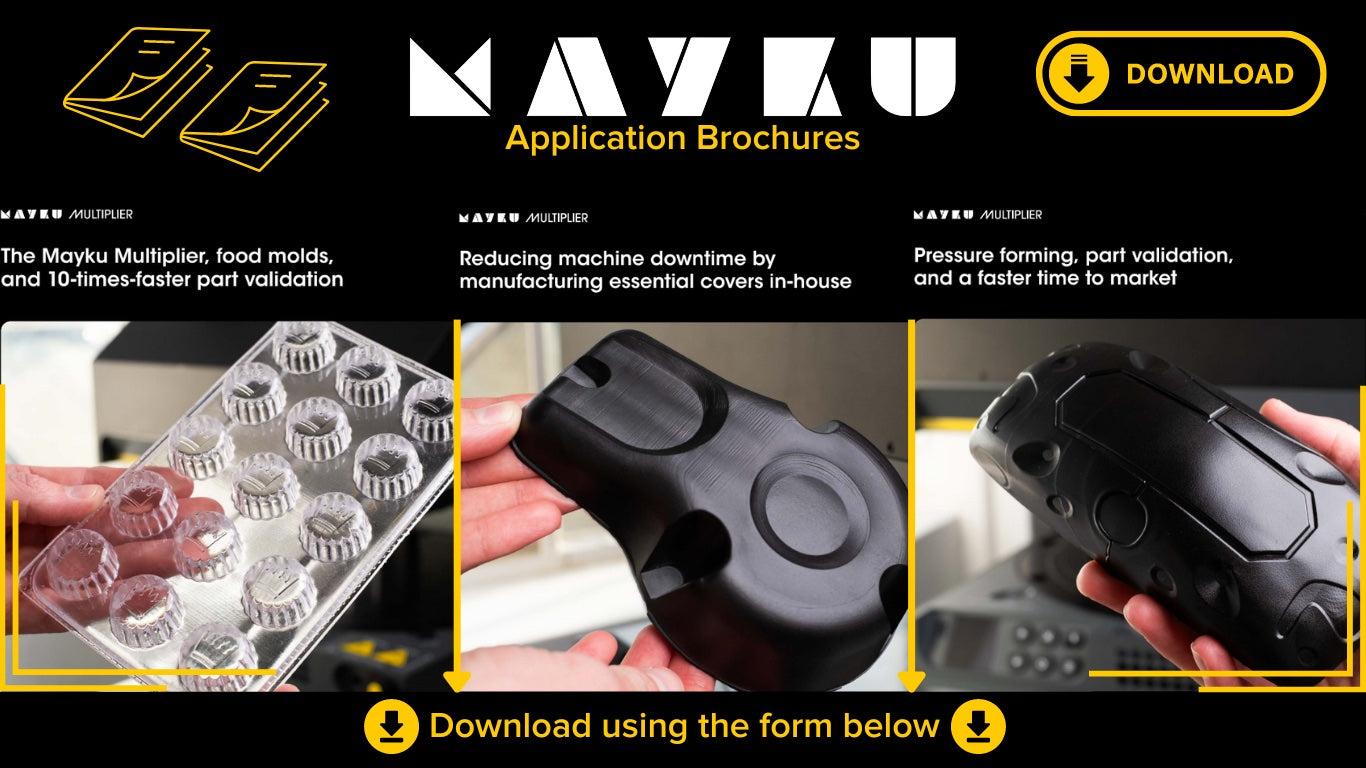 MAYKU

Application Brochures

DOWNLOAD

MAYKU MULTIPLIER

The Mayku Multiplier, food molds, and 10-times-faster part validation

MAYKU MULTIPLIER

Reducing machine downtime by manufacturing essential covers in-house

MAYKU MULTIPLIER

Pressure forming, part validation, and a faster time to market

Download using the form below